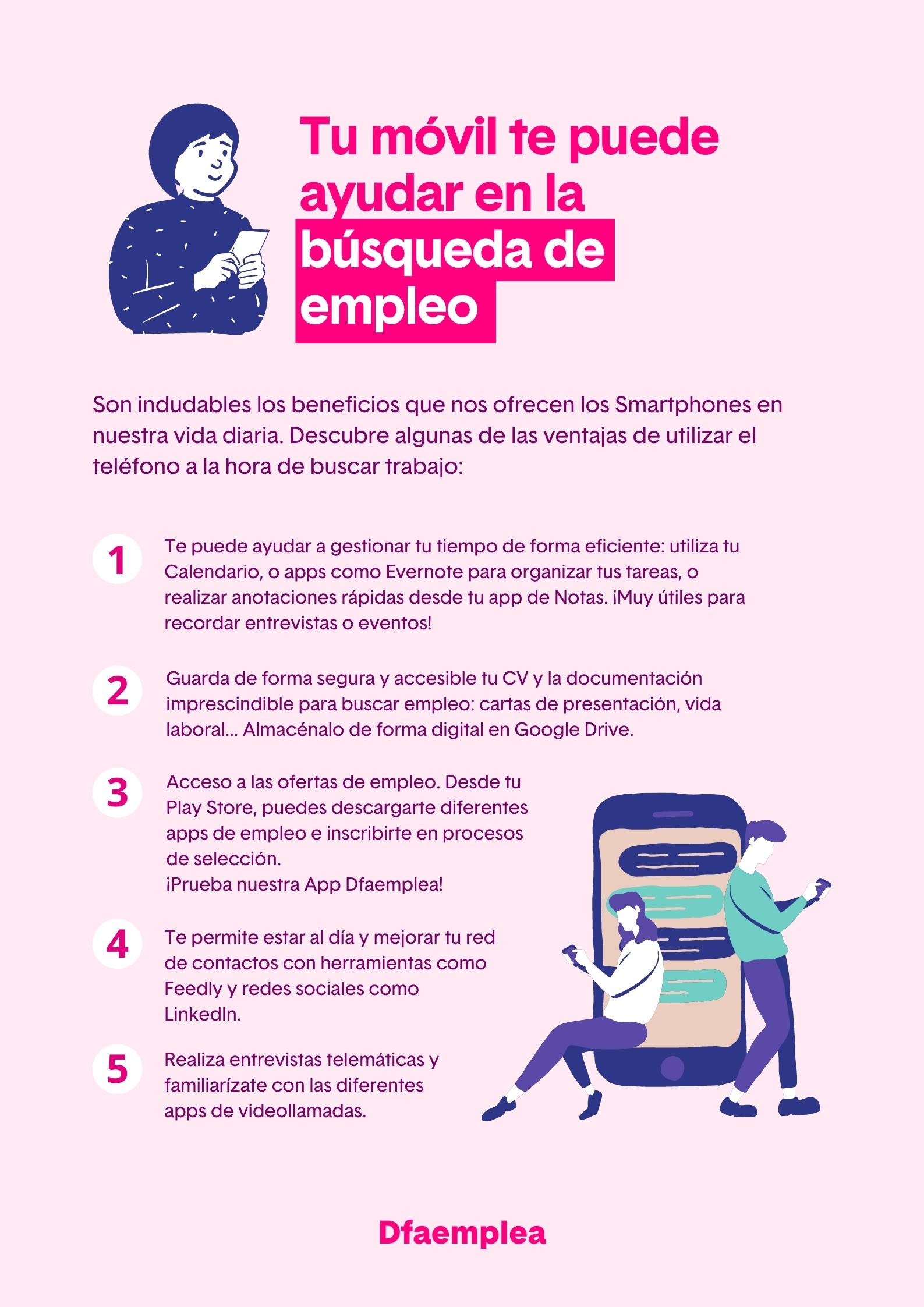 Tu móvil te puede ayudar en la búsqueda de empleo

Son indudables los beneficios que nos ofrecen los Smartphones en nuestra vida diaria. Descubre algunas de las ventajas de utilizar el teléfono a la hora de buscar trabajo:

1 Te puede ayudar a gestionar tu tiempo de forma eficiente: utiliza tu Calendario, o apps como Evernote para organizar tus tareas, o realizar anotaciones rápidas desde tu app de Notas. ¡Muy útiles para recordar entrevistas o eventos!

2 Guarda de forma segura y accesible tu CV y la documentación imprescindible para buscar empleo: cartas de presentación, vida laboral... Almacénalo de forma digital en Google Drive.

3 Acceso a las ofertas de empleo. Desde tu Play Store, puedes descargarte diferentes apps de empleo e inscribirte en procesos de selección.
¡Prueba nuestra App Dfaemplea!

4 Te permite estar al día y mejorar tu red de contactos con herramientas como Feedly y redes sociales como LinkedIn.

5 Realiza entrevistas telemáticas y familiarízate con las diferentes apps de videollamadas.

Dfaemplea